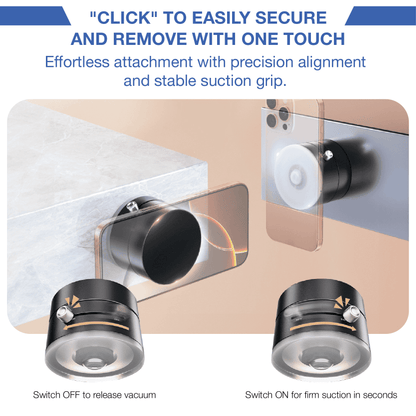 "CLICK" TO EASILY SECURE AND REMOVE WITH ONE TOUCH

Effortless attachment with precision alignment and stable suction grip.

Switch OFF to release vacuum

Switch ON for firm suction in seconds