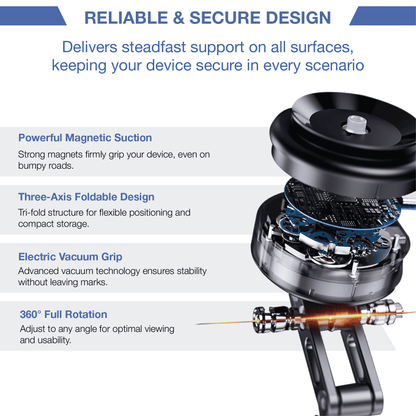 RELIABLE & SECURE DESIGN

Delivers steadfast support on all surfaces, keeping your device secure in every scenario

Powerful Magnetic Suction
Strong magnets firmly grip your device, even on bumpy roads.

Three-Axis Foldable Design
Tri-fold structure for flexible positioning and compact storage.

Electric Vacuum Grip
Advanced vacuum technology ensures stability without leaving marks.

360° Full Rotation
Adjust to any angle for optimal viewing and usability.