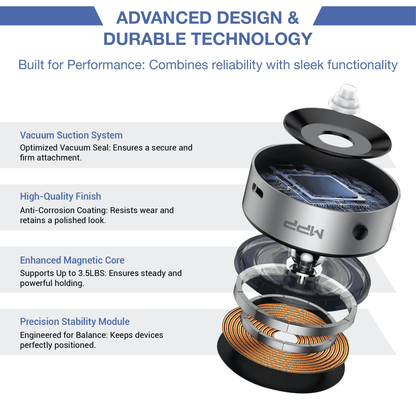 ADVANCED DESIGN & DURABLE TECHNOLOGY

Built for Performance: Combines reliability with sleek functionality

Vacuum Suction System
Optimized Vacuum Seal: Ensures a secure and firm attachment.

High-Quality Finish
Anti-Corrosion Coating: Resists wear and retains a polished look.

Enhanced Magnetic Core
Supports Up to 3.5LBS: Ensures steady and powerful holding.

Precision Stability Module
Engineered for Balance: Keeps devices perfectly positioned.

MPP